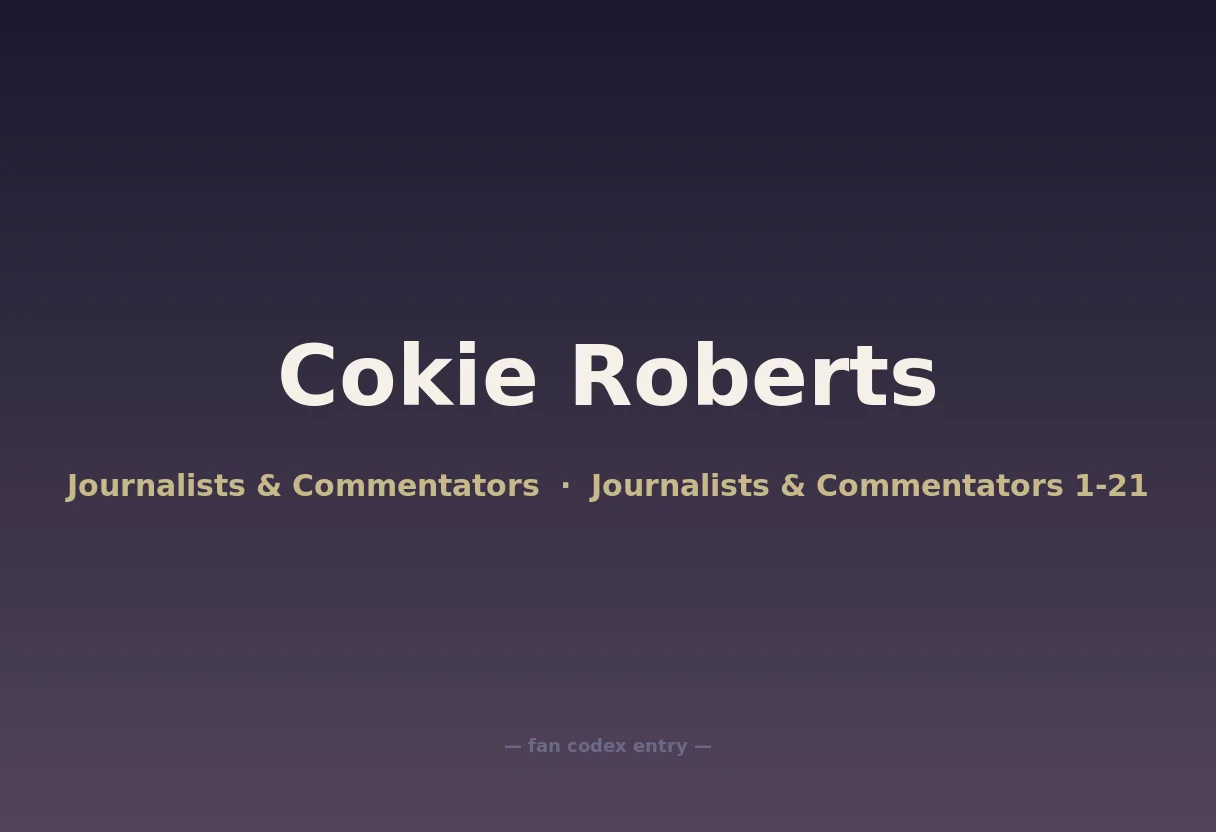 Cokie Roberts

Journalists & Commentators · Journalists & Commentators 1-21

— fan codex entry —